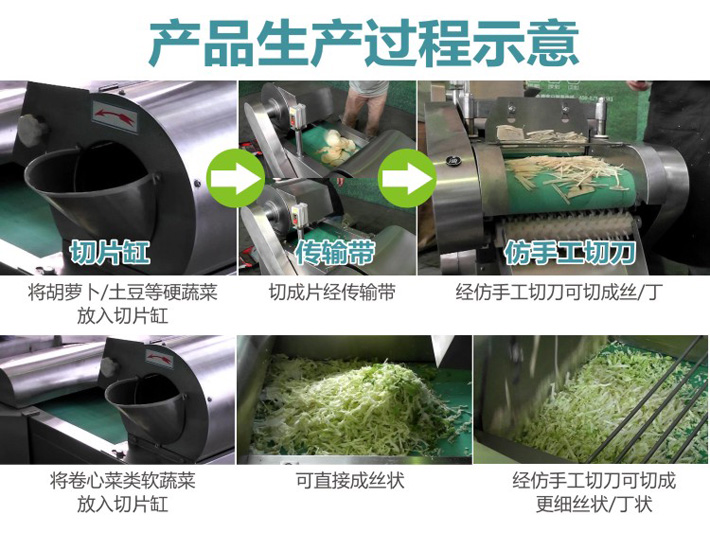 产品生产过程示意

切片缸

传输带

仿手工切刀

将胡萝卜/土豆等硬蔬菜放入切片缸

切成片经传输带

经仿手工切刀可切成丝/丁

将卷心菜类软蔬菜放入切片缸

可直接成丝状

经仿手工切刀可切成更细丝状/丁状