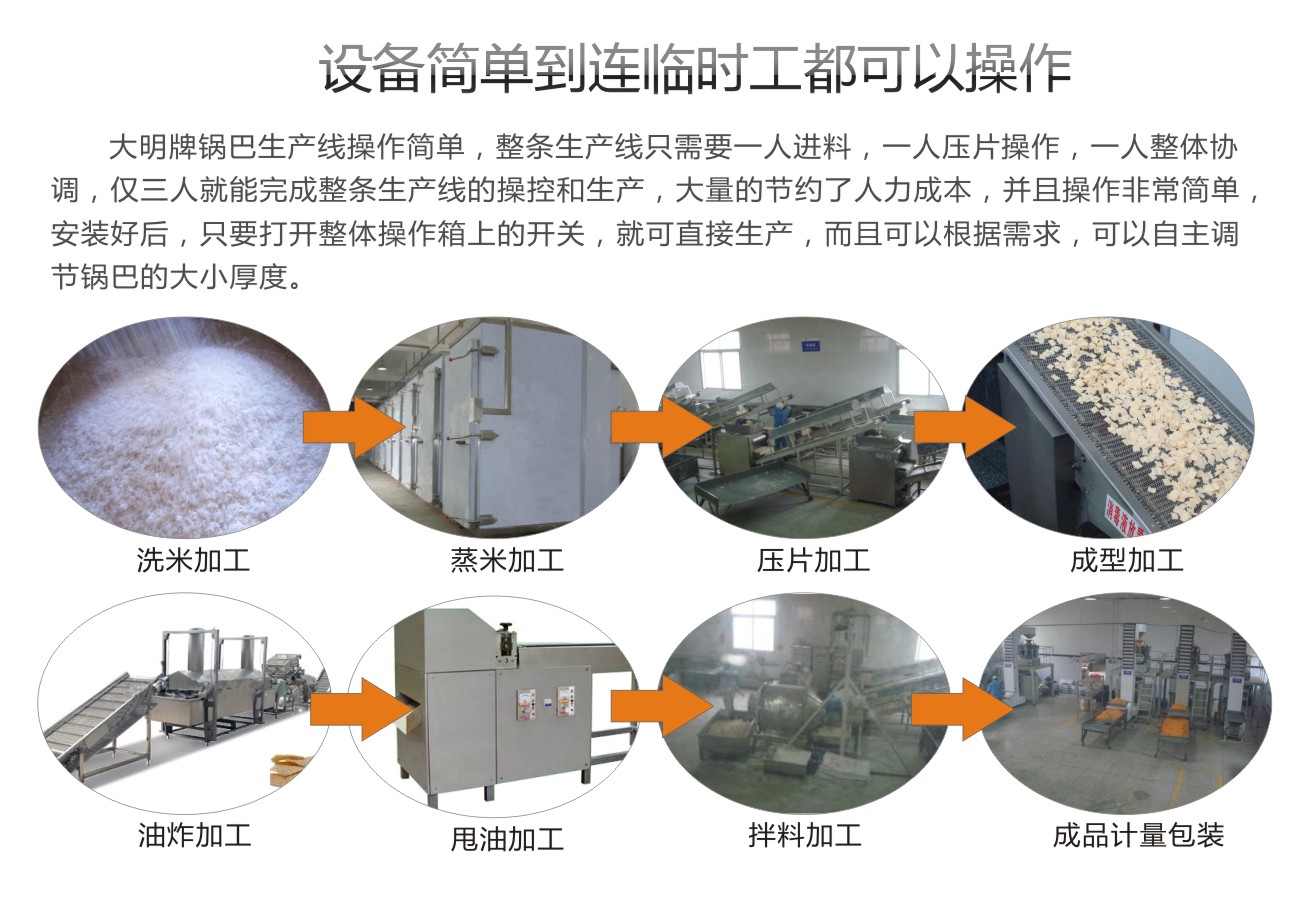 设备简单到连临时工都可以操作

大明牌锅巴生产线操作简单，整条生产线只需要一人进料，一人压片操作，一人整体协调，仅三人就能完成整条生产线的操控和生产，大量的节约了人力成本，并且操作非常简单，安装好后，只要打开整体操作箱上的开关，就可直接生产，而且可以根据需求，可以自主调节锅巴的大小厚度。

洗米加工

蒸米加工

压片加工

成型加工

油炸加工

甩油加工

拌料加工

成品计量包装